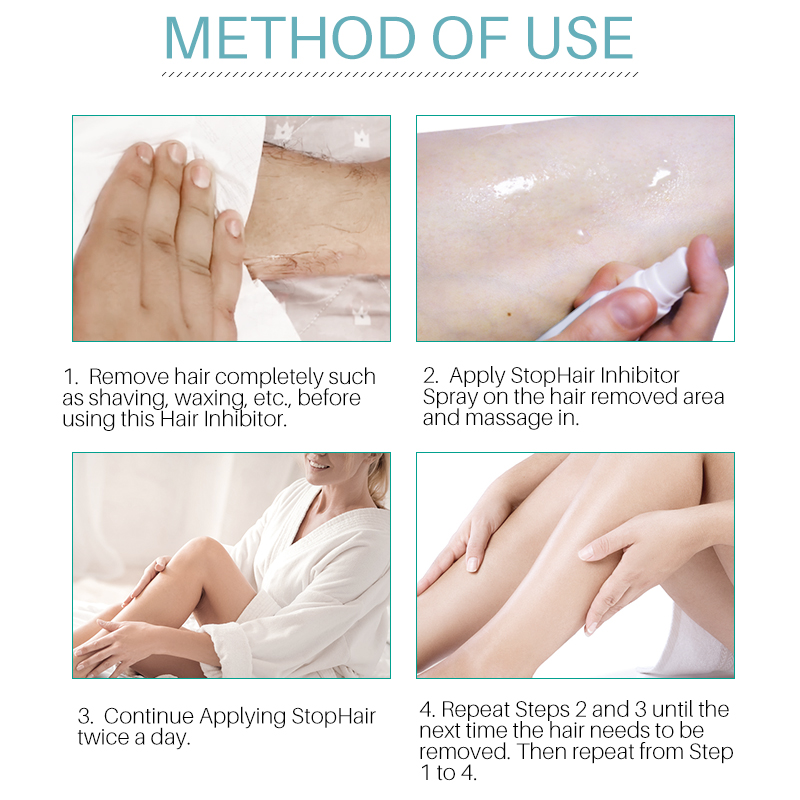 METHOD OF USE

1. Remove hair completely such as shaving, waxing, etc., before using this Hair Inhibitor.

2. Apply StopHair Inhibitor Spray on the hair removed area and massage in.

3. Continue Applying StopHair twice a day.

4. Repeat Steps 2 and 3 until the next time the hair needs to be removed. Then repeat from Step 1 to 4.