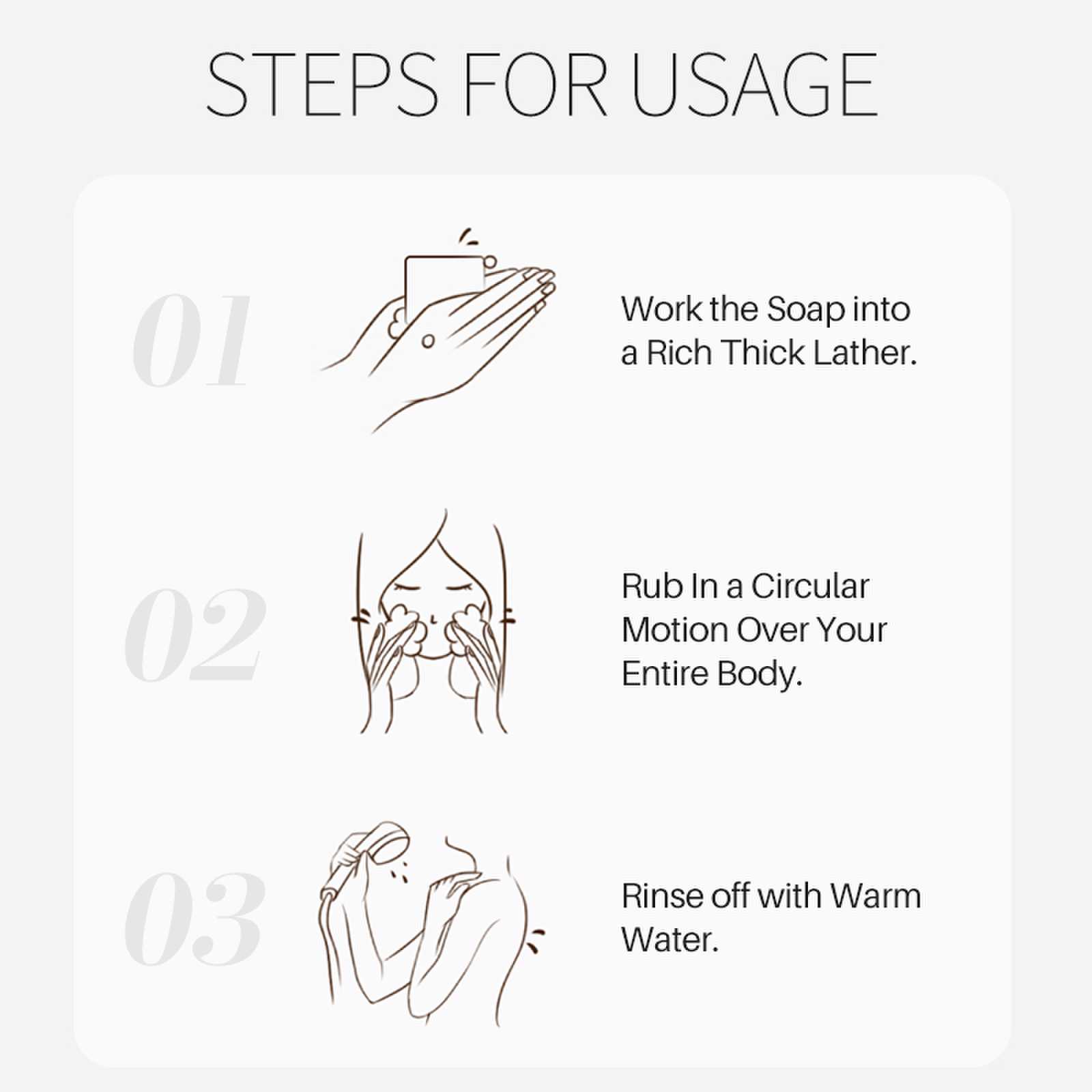 STEPS FOR USAGE

01

Work the Soap into a Rich Thick Lather.

02

Rub In a Circular Motion Over Your Entire Body.

03

Rinse off with Warm Water.