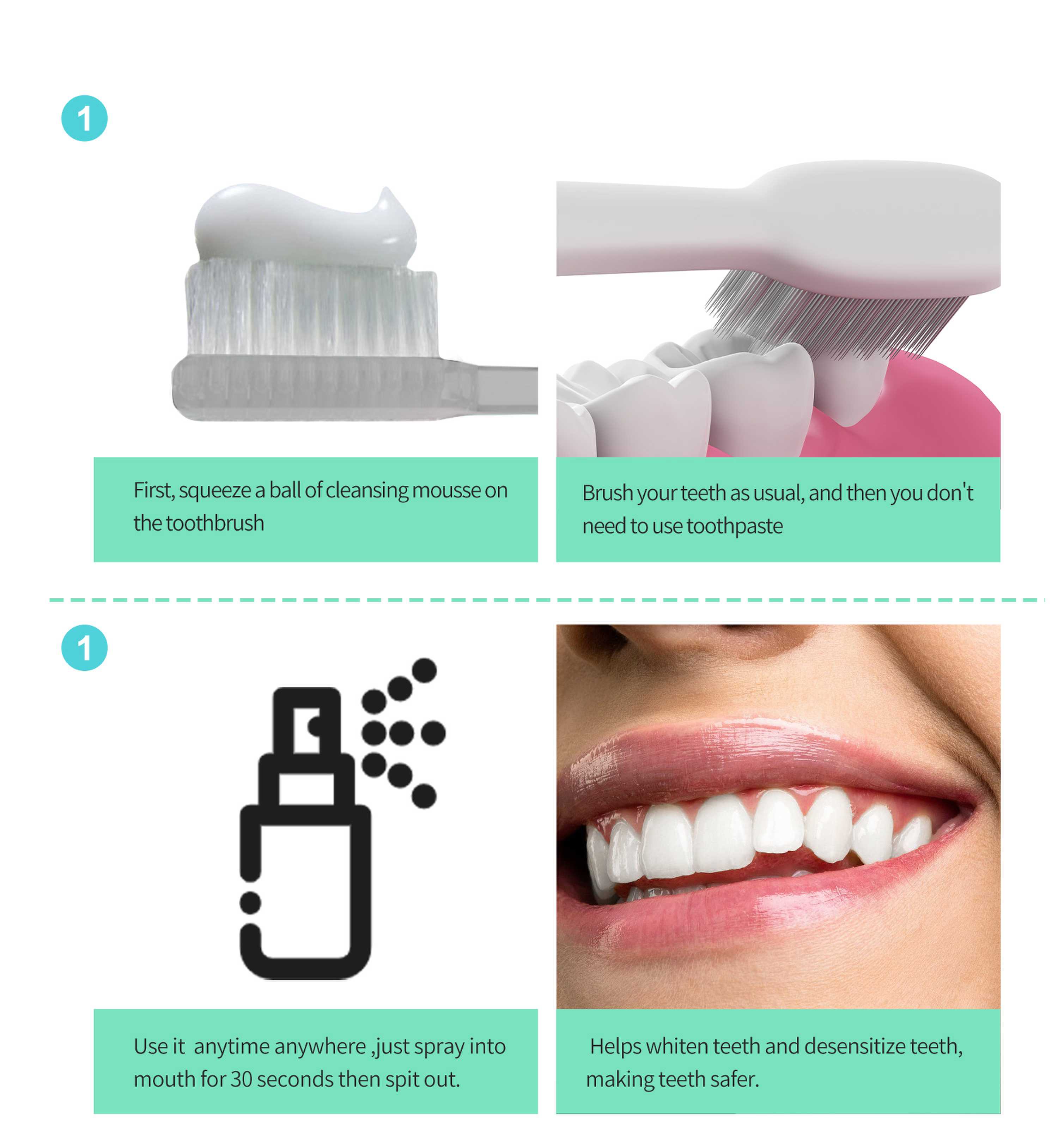 1

First, squeeze a ball of cleansing mousse on the toothbrush

Brush your teeth as usual, and then you don't need to use toothpaste

1

Use it  anytime anywhere ,just spray into mouth for 30 seconds then spit out.

Helps whiten teeth and desensitize teeth, making teeth safer.