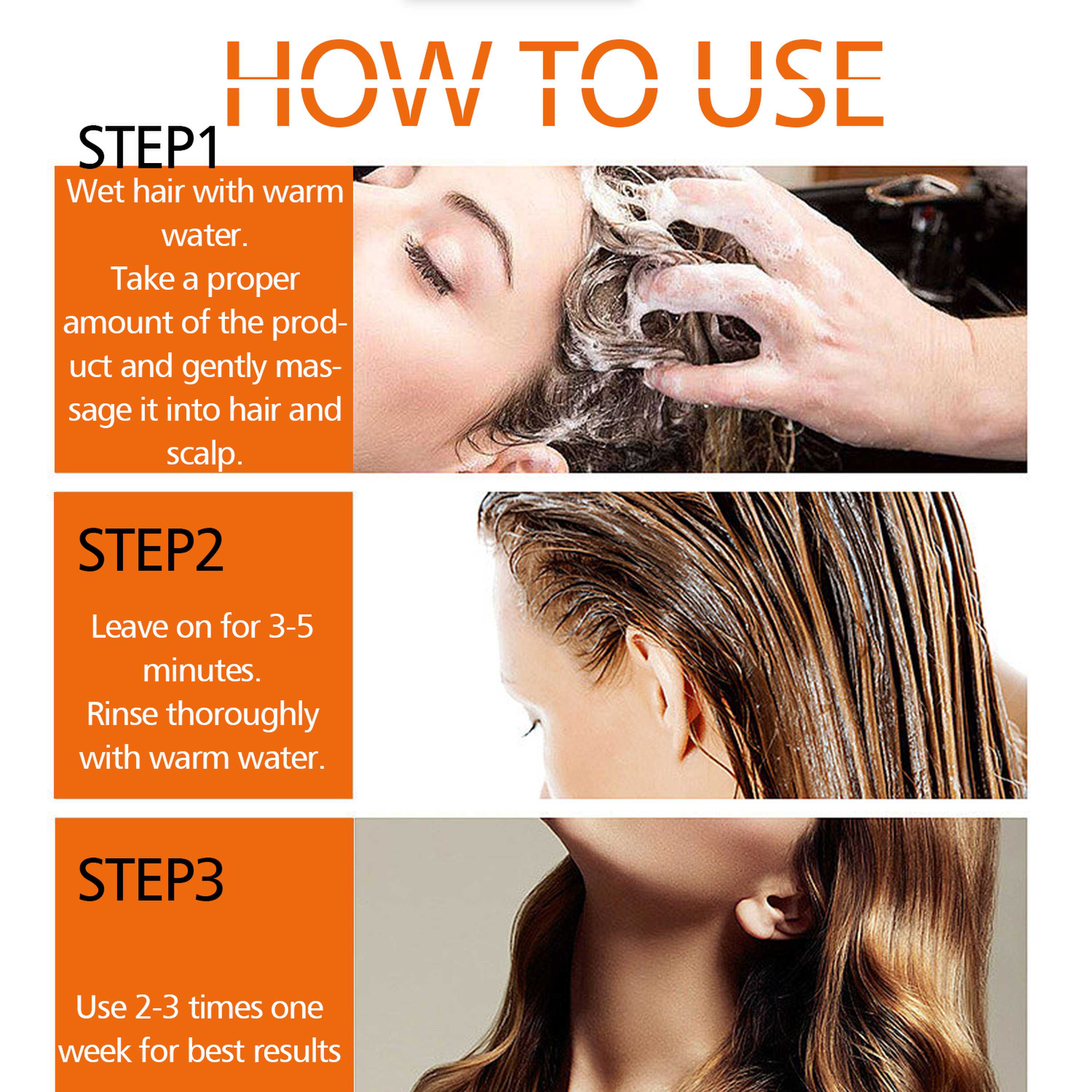 HOW TO USE

STEP1

Wet hair with warm water.
Take a proper amount of the product and gently massage it into hair and scalp.

STEP2

Leave on for 3-5 minutes.
Rinse thoroughly with warm water.

STEP3

Use 2-3 times one week for best results