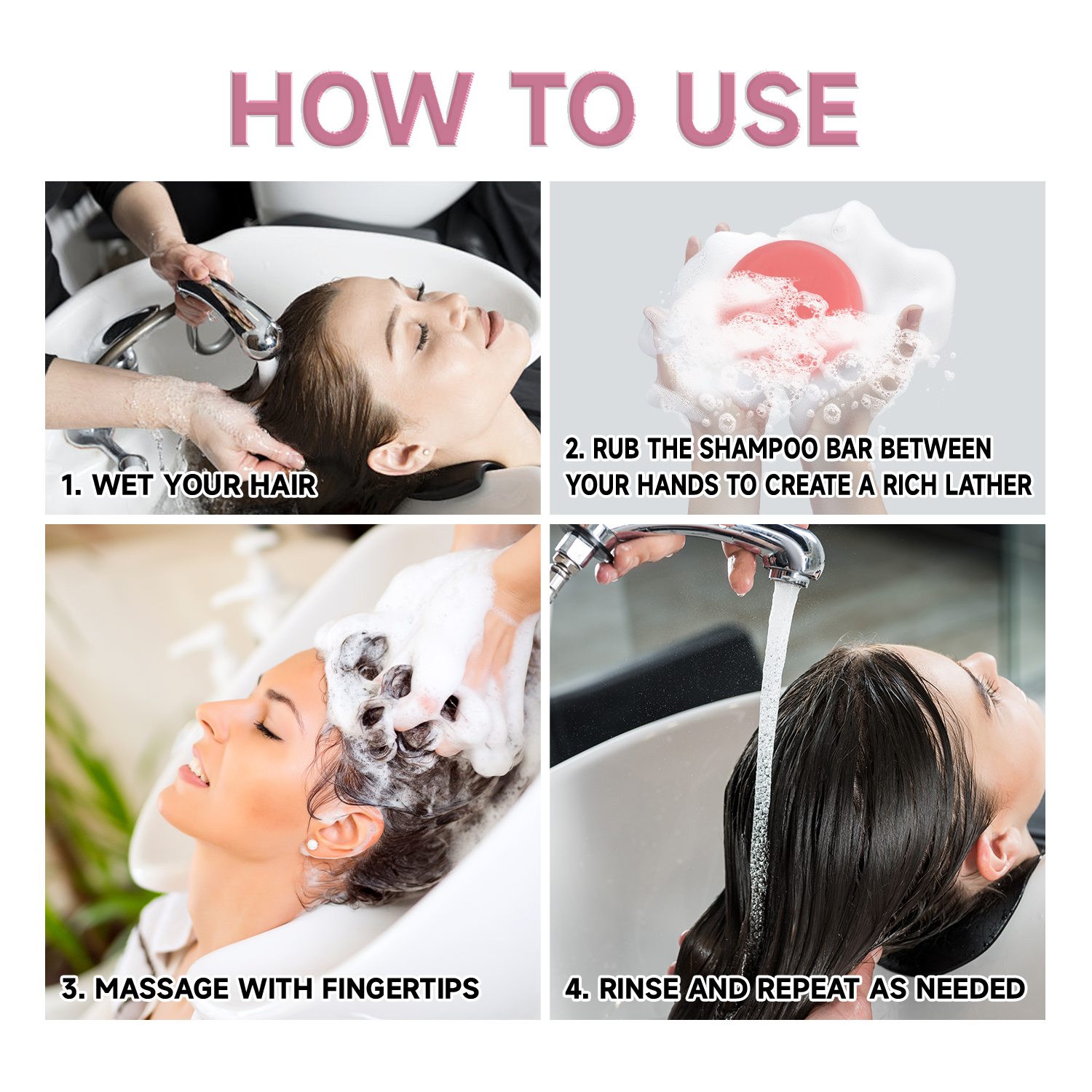 HOW TO USE

1. WET YOUR HAIR

2. RUB THE SHAMPOO BAR BETWEEN YOUR HANDS TO CREATE A RICH LATHER

3. MASSAGE WITH FINGERTIPS

4. RINSE AND REPEAT AS NEEDED