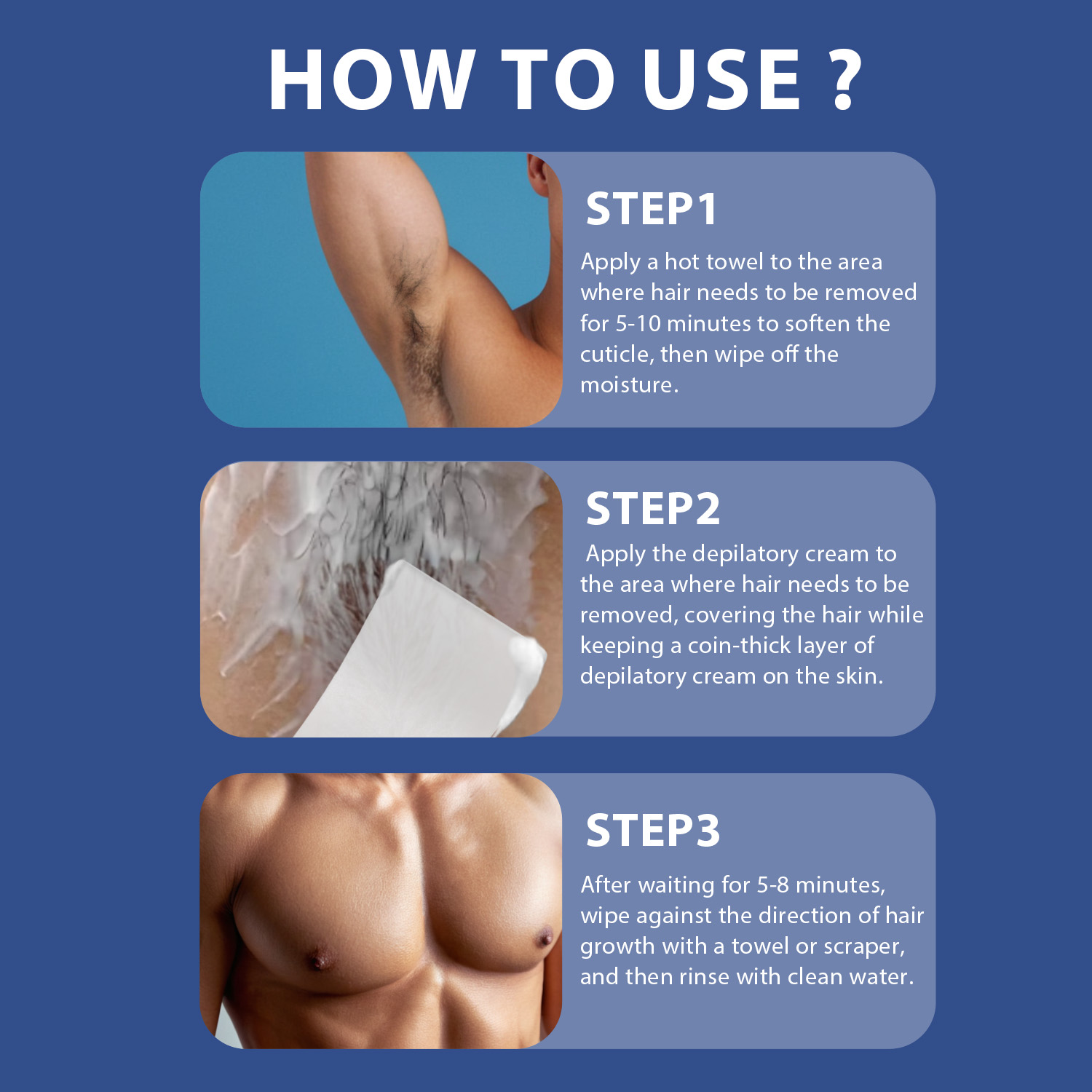 HOW TO USE ?

STEP1

Apply a hot towel to the area where hair needs to be removed for 5-10 minutes to soften the cuticle, then wipe off the moisture.

STEP2

Apply the depilatory cream to the area where hair needs to be removed, covering the hair while keeping a coin-thick layer of depilatory cream on the skin.

STEP3

After waiting for 5-8 minutes, wipe against the direction of hair growth with a towel or scraper, and then rinse with clean water.