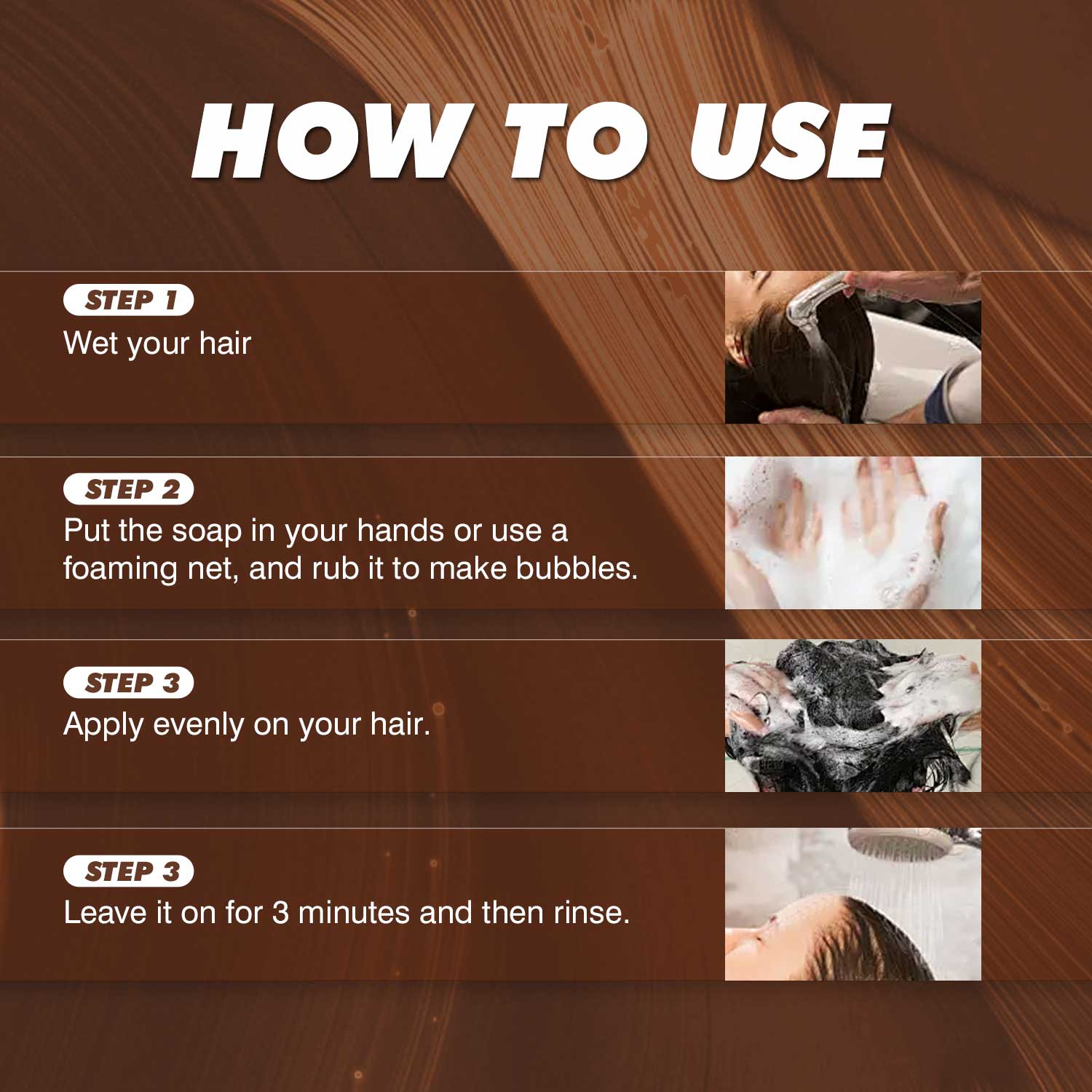 HOW TO USE

STEP 1
Wet your hair

STEP 2
Put the soap in your hands or use a foaming net, and rub it to make bubbles.

STEP 3
Apply evenly on your hair.

STEP 3
Leave it on for 3 minutes and then rinse.