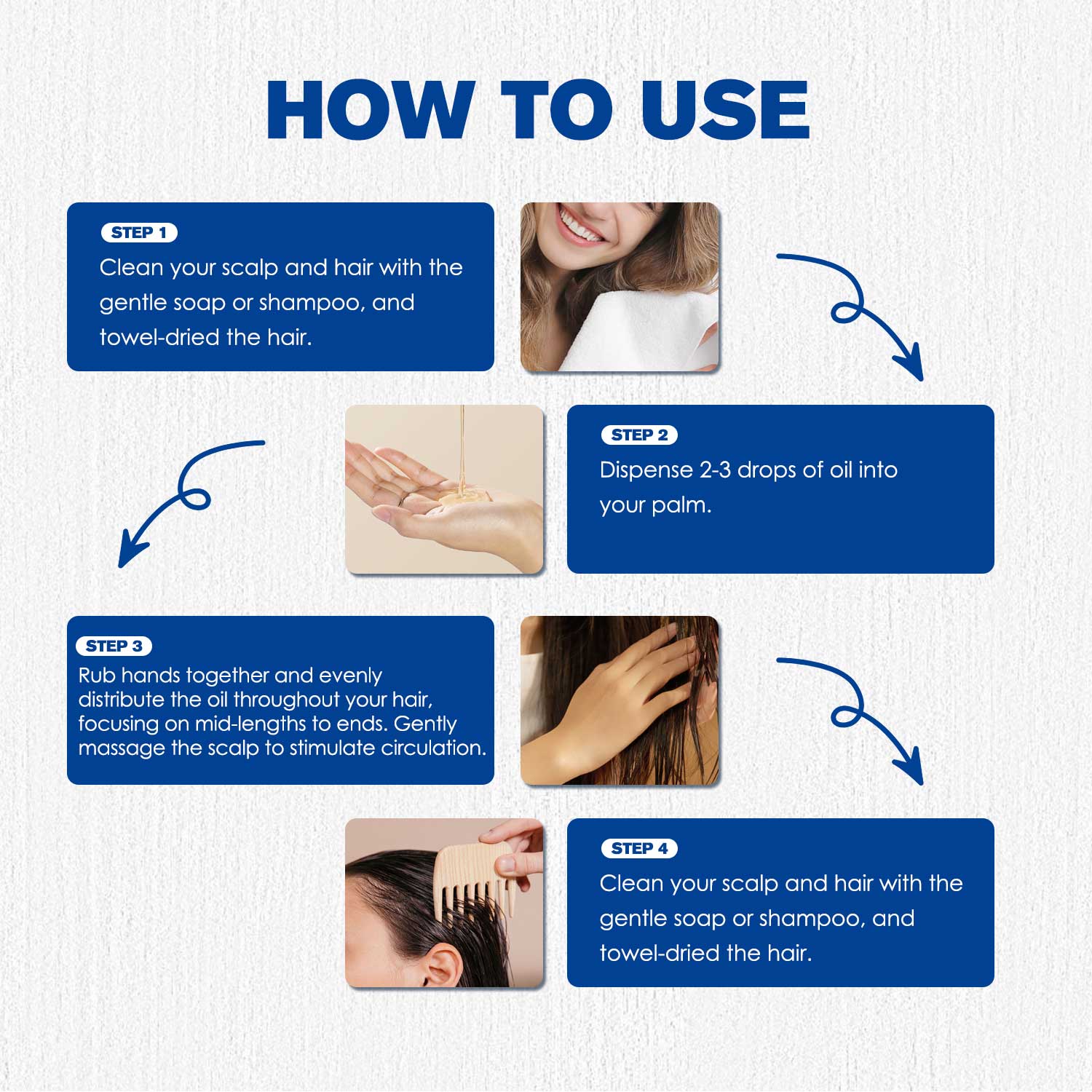 HOW TO USE

STEP 1
Clean your scalp and hair with the gentle soap or shampoo, and towel-dried the hair.

STEP 2
Dispense 2-3 drops of oil into your palm.

STEP 3
Rub hands together and evenly distribute the oil throughout your hair, focusing on mid-lengths to ends. Gently massage the scalp to stimulate circulation.

STEP 4
Clean your scalp and hair with the gentle soap or shampoo, and towel-dried the hair.