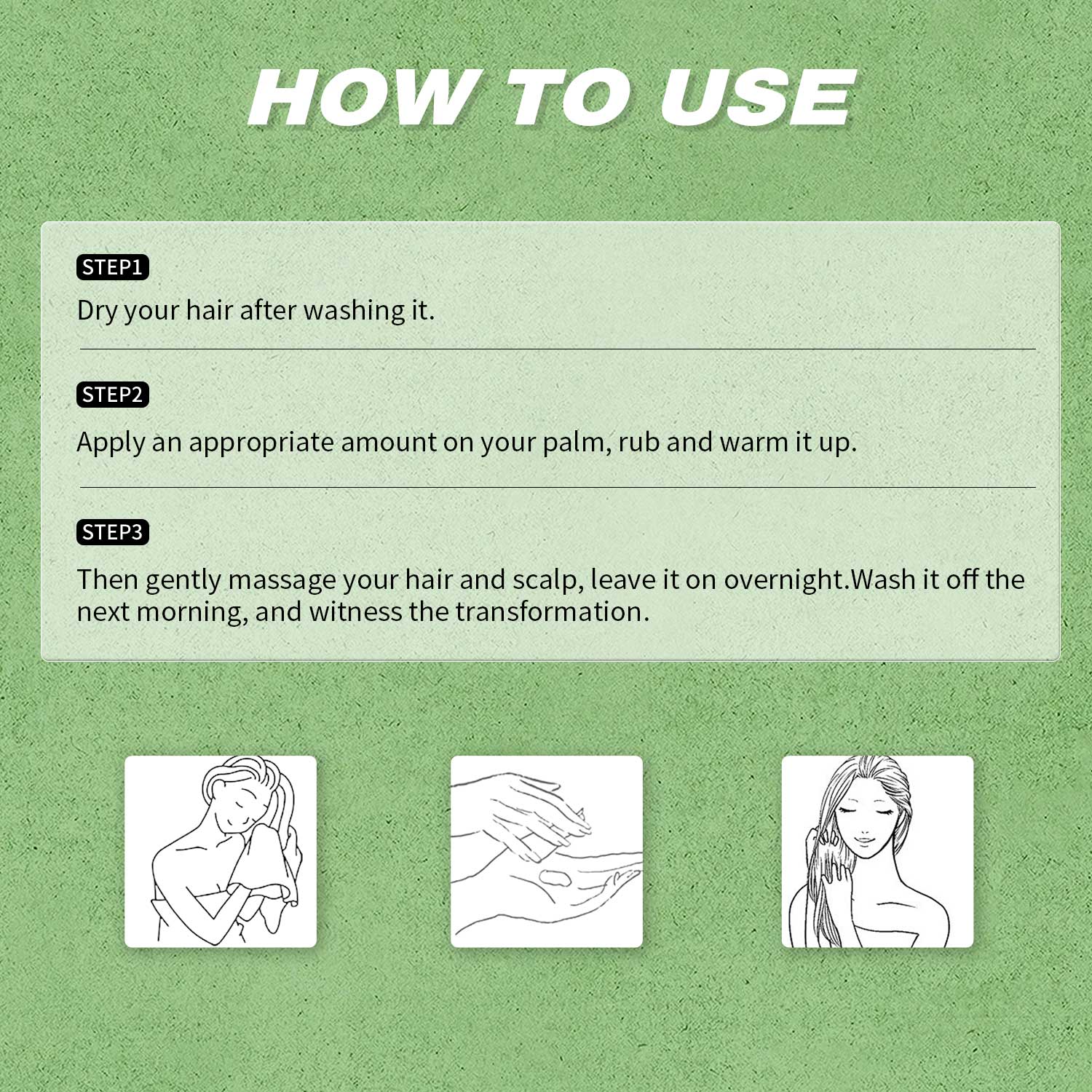 HOW TO USE

STEP1
Dry your hair after washing it.

STEP2
Apply an appropriate amount on your palm, rub and warm it up.

STEP3
Then gently massage your hair and scalp, leave it on overnight.Wash it off the next morning, and witness the transformation.