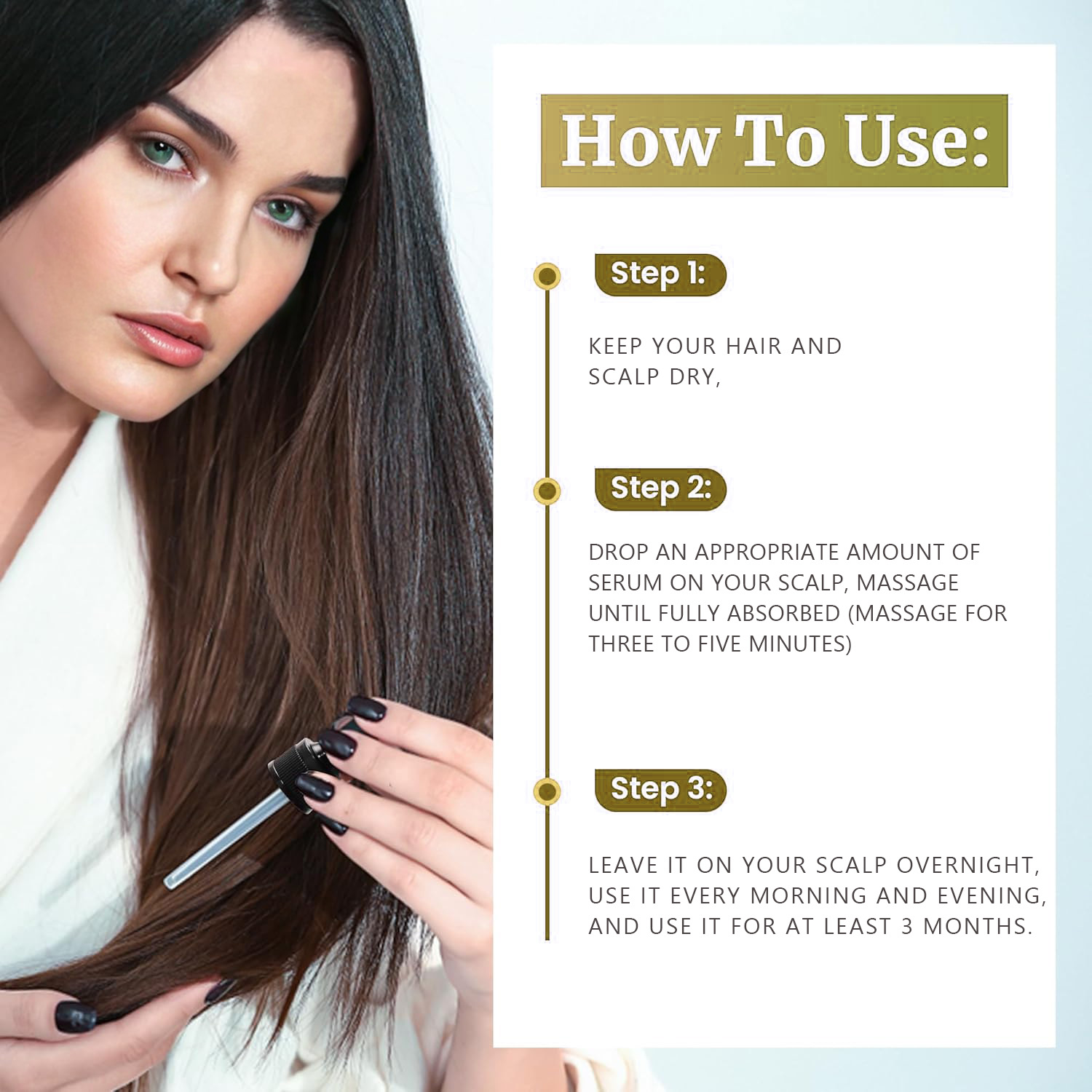 How To Use:

Step 1:

KEEP YOUR HAIR AND SCALP DRY,

Step 2:

DROP AN APPROPRIATE AMOUNT OF SERUM ON YOUR SCALP, MASSAGE UNTIL FULLY ABSORBED (MASSAGE FOR THREE TO FIVE MINUTES)

Step 3:

LEAVE IT ON YOUR SCALP OVERNIGHT, USE IT EVERY MORNING AND EVENING, AND USE IT FOR AT LEAST 3 MONTHS.