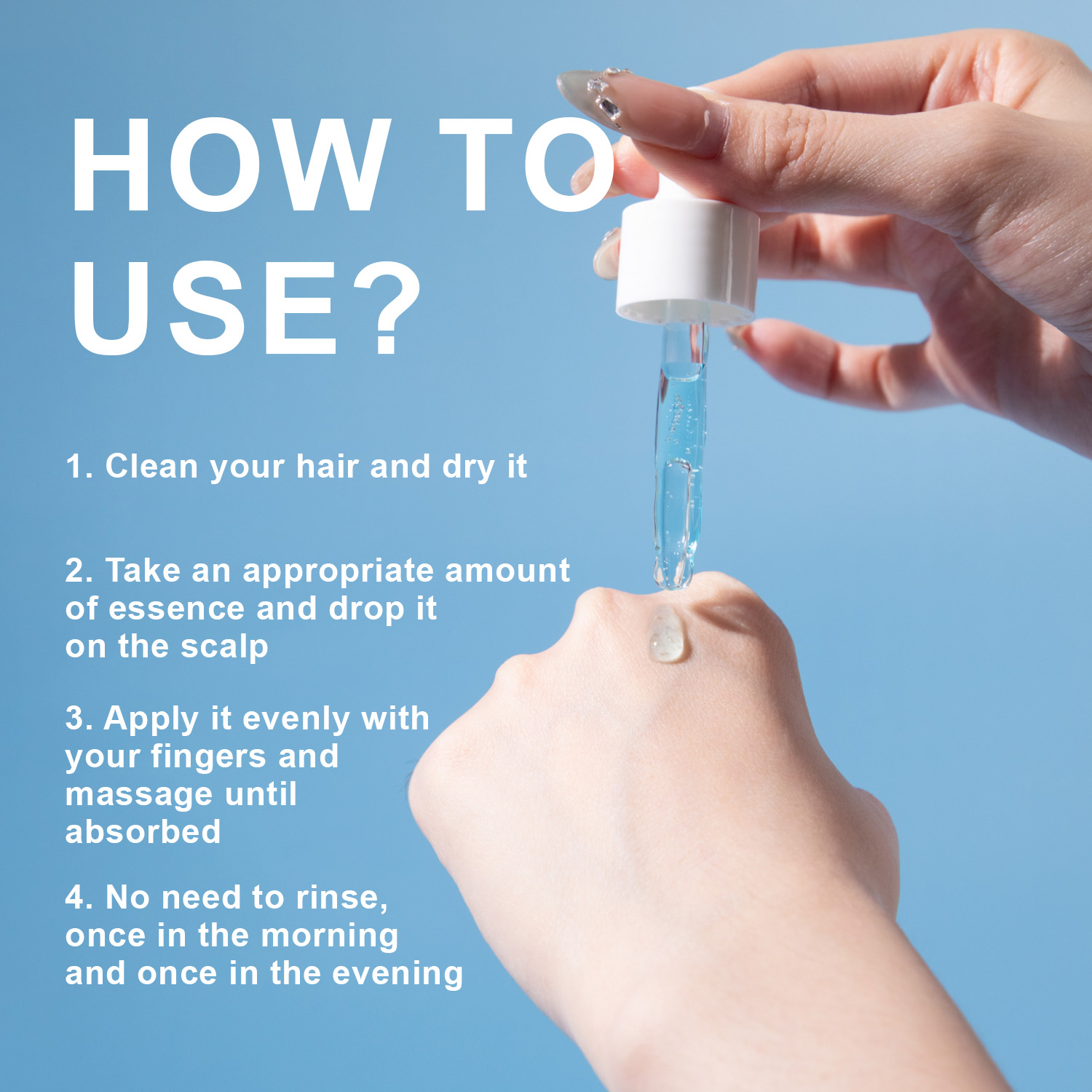 HOW TO USE?

1. Clean your hair and dry it

2. Take an appropriate amount of essence and drop it on the scalp

3. Apply it evenly with your fingers and massage until absorbed

4. No need to rinse, once in the morning and once in the evening