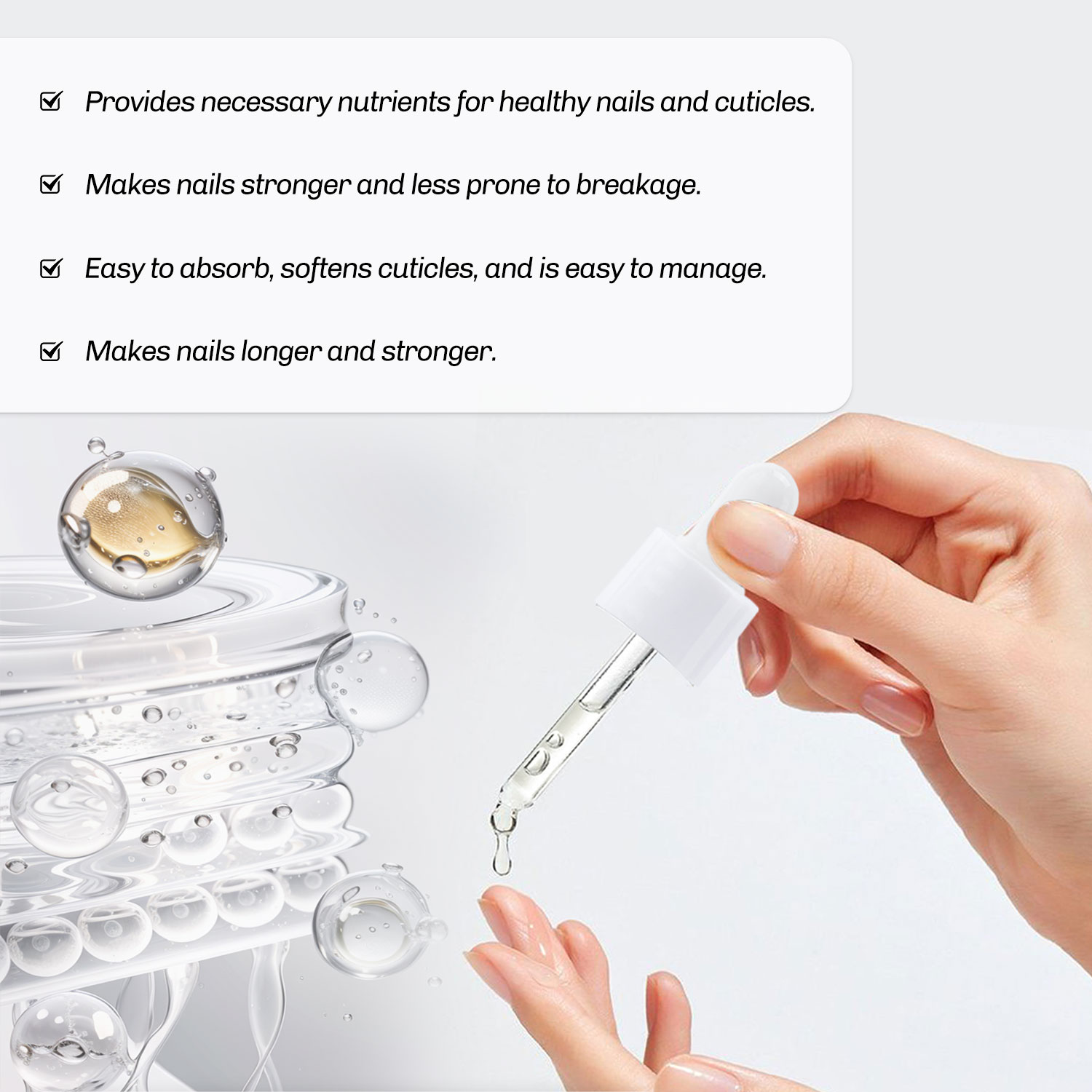 Provides necessary nutrients for healthy nails and cuticles.

Makes nails stronger and less prone to breakage.

Easy to absorb, softens cuticles, and is easy to manage.

Makes nails longer and stronger.