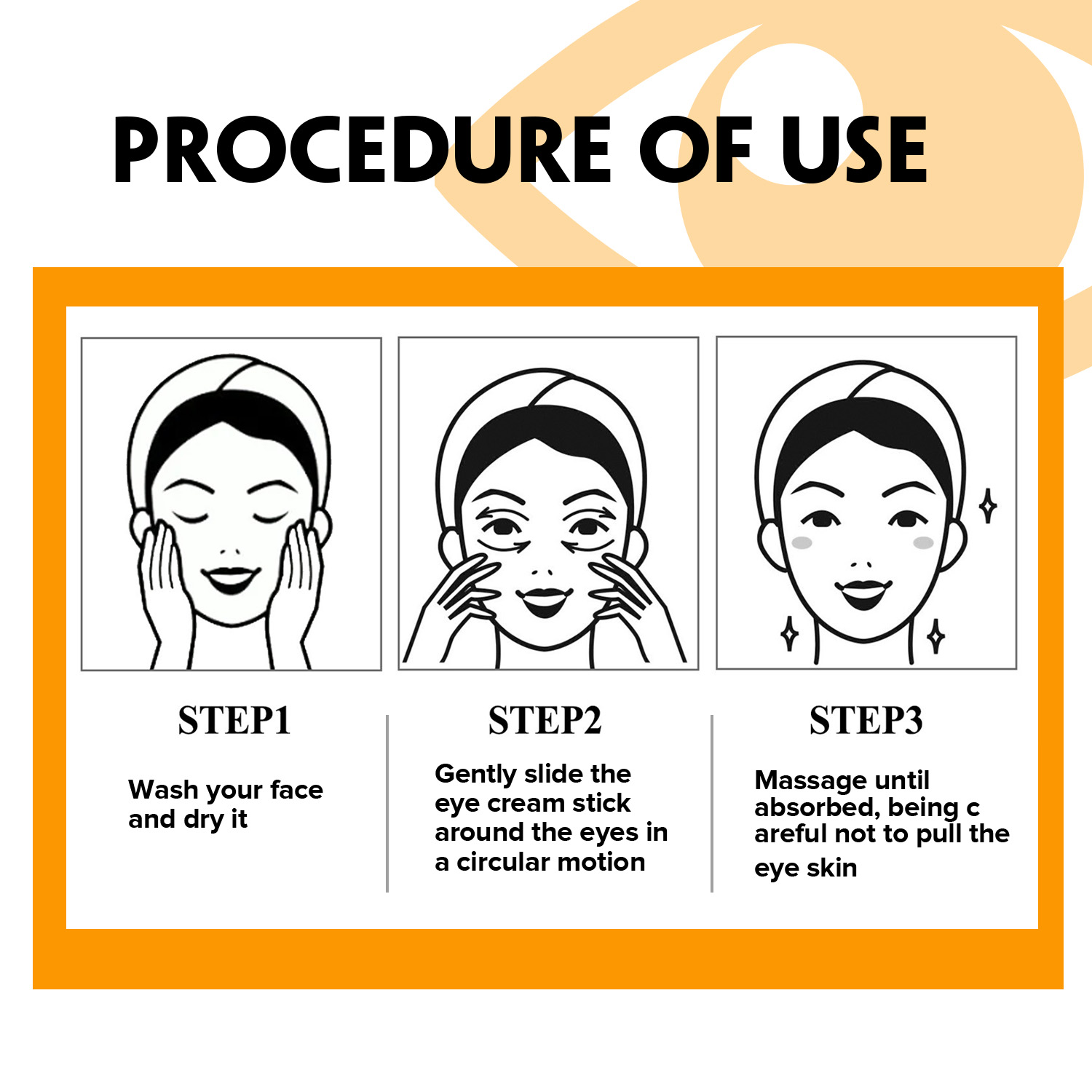 PROCEDURE OF USE

STEP1

Wash your face and dry it

STEP2

Gently slide the eye cream stick around the eyes in a circular motion

STEP3

Massage until absorbed, being c areful not to pull the eye skin