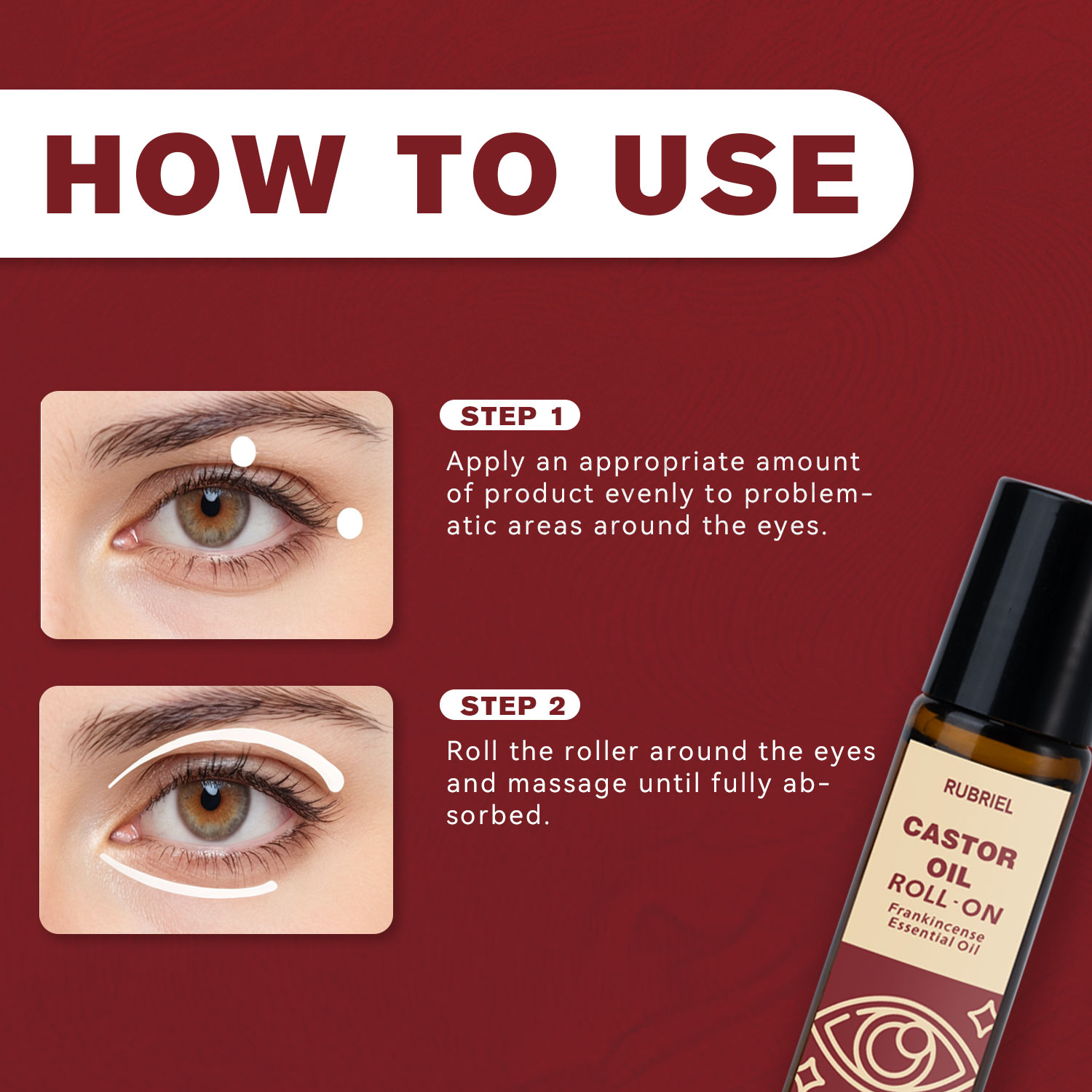 HOW TO USE

STEP 1

Apply an appropriate amount of product evenly to problematic areas around the eyes.

STEP 2

Roll the roller around the eyes and massage until fully absorbed.

RUBRIEL

CASTOR OIL ROLL-ON

Frankincense Essential Oil