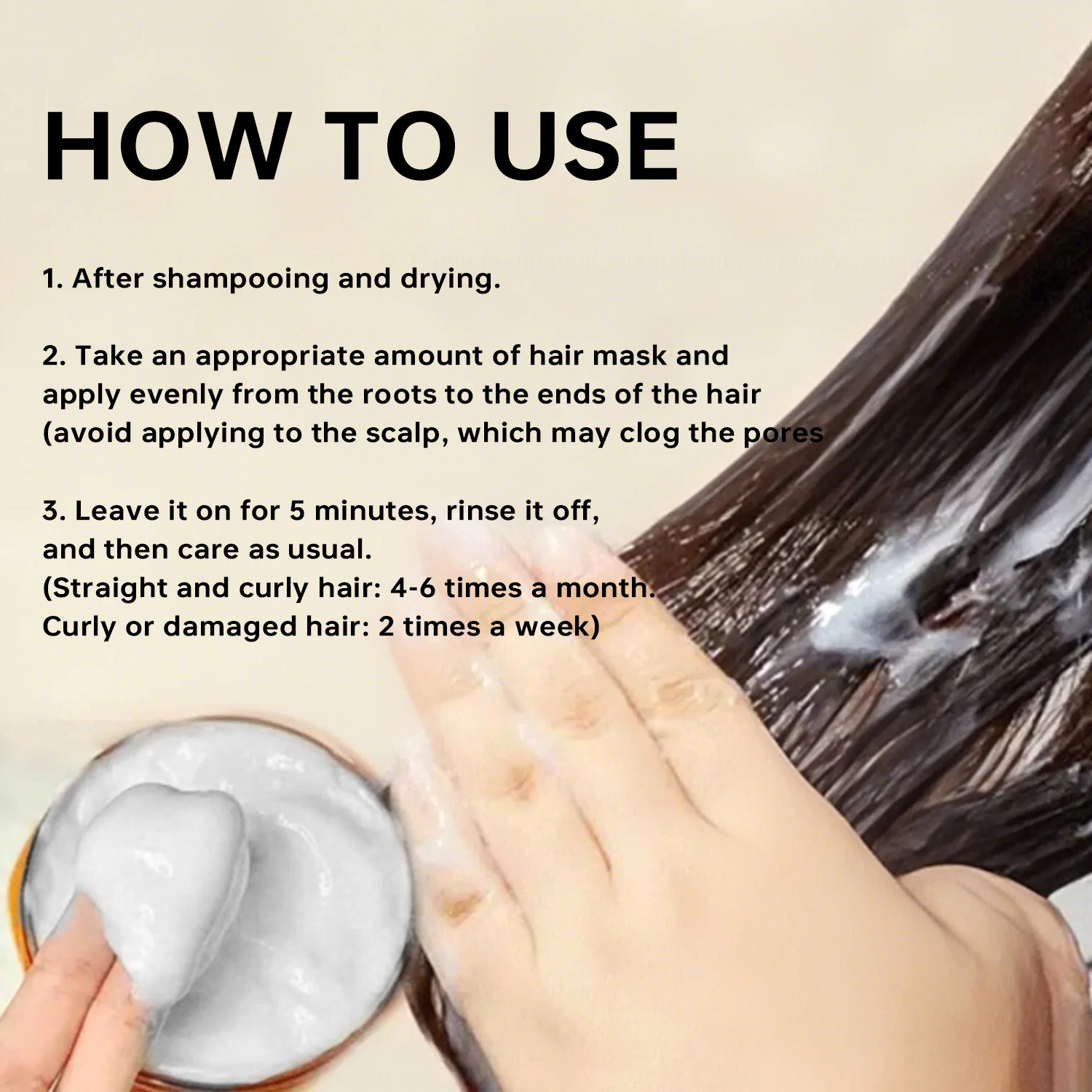 HOW TO USE

1. After shampooing and drying.

2. Take an appropriate amount of hair mask and apply evenly from the roots to the ends of the hair (avoid applying to the scalp, which may clog the pores

3. Leave it on for 5 minutes, rinse it off, and then care as usual.
(Straight and curly hair: 4-6 times a month.
Curly or damaged hair: 2 times a week)