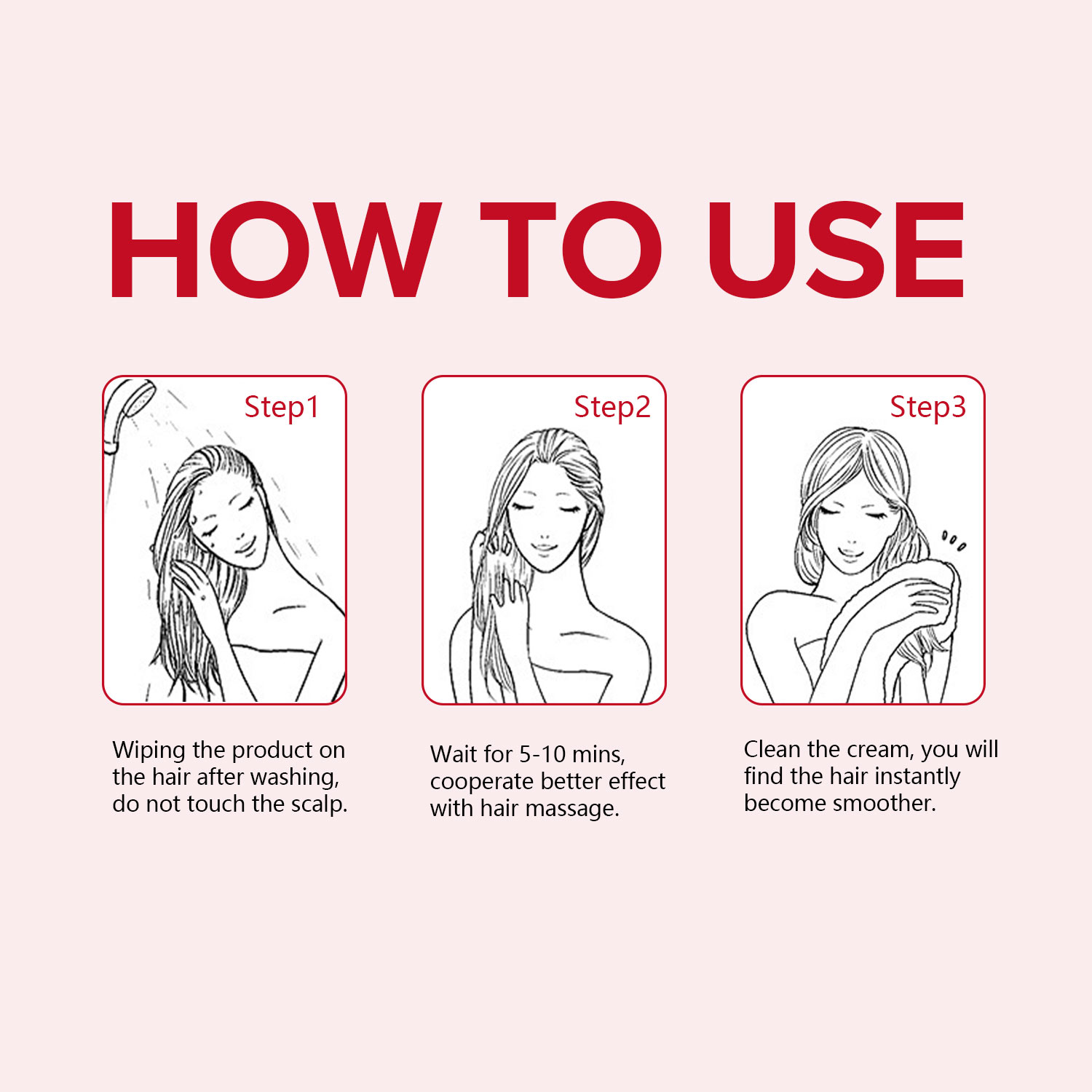 HOW TO USE

Step1

Wiping the product on the hair after washing, do not touch the scalp.

Step2

Wait for 5-10 mins, cooperate better effect with hair massage.

Step3

Clean the cream, you will find the hair instantly become smoother.