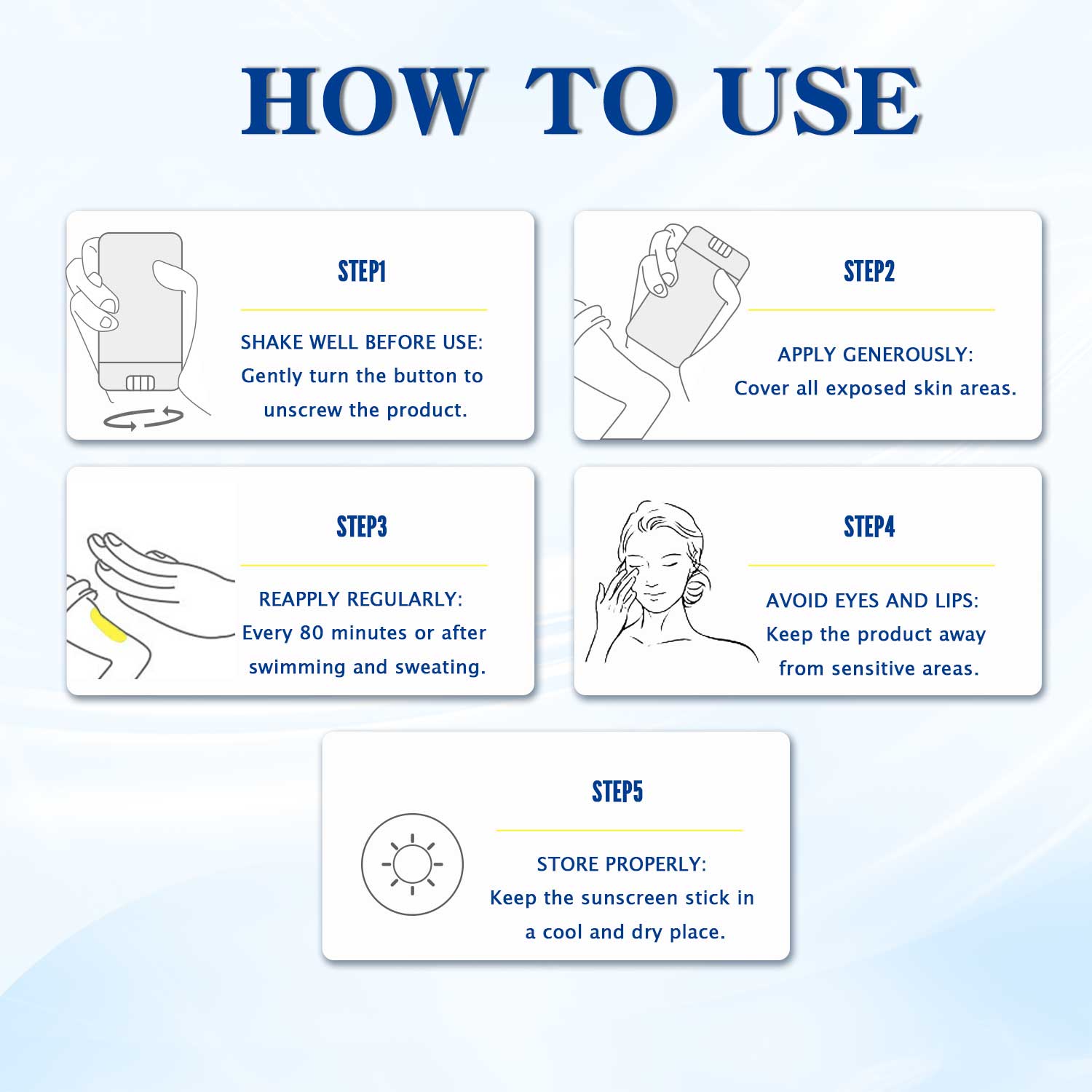 HOW TO USE

STEP1

SHAKE WELL BEFORE USE: Gently turn the button to unscrew the product.

STEP2

APPLY GENEROUSLY: Cover all exposed skin areas.

STEP3

REAPPLY REGULARLY: Every 80 minutes or after swimming and sweating.

STEP4

AVOID EYES AND LIPS: Keep the product away from sensitive areas.

STEP5

STORE PROPERLY: Keep the sunscreen stick in a cool and dry place.