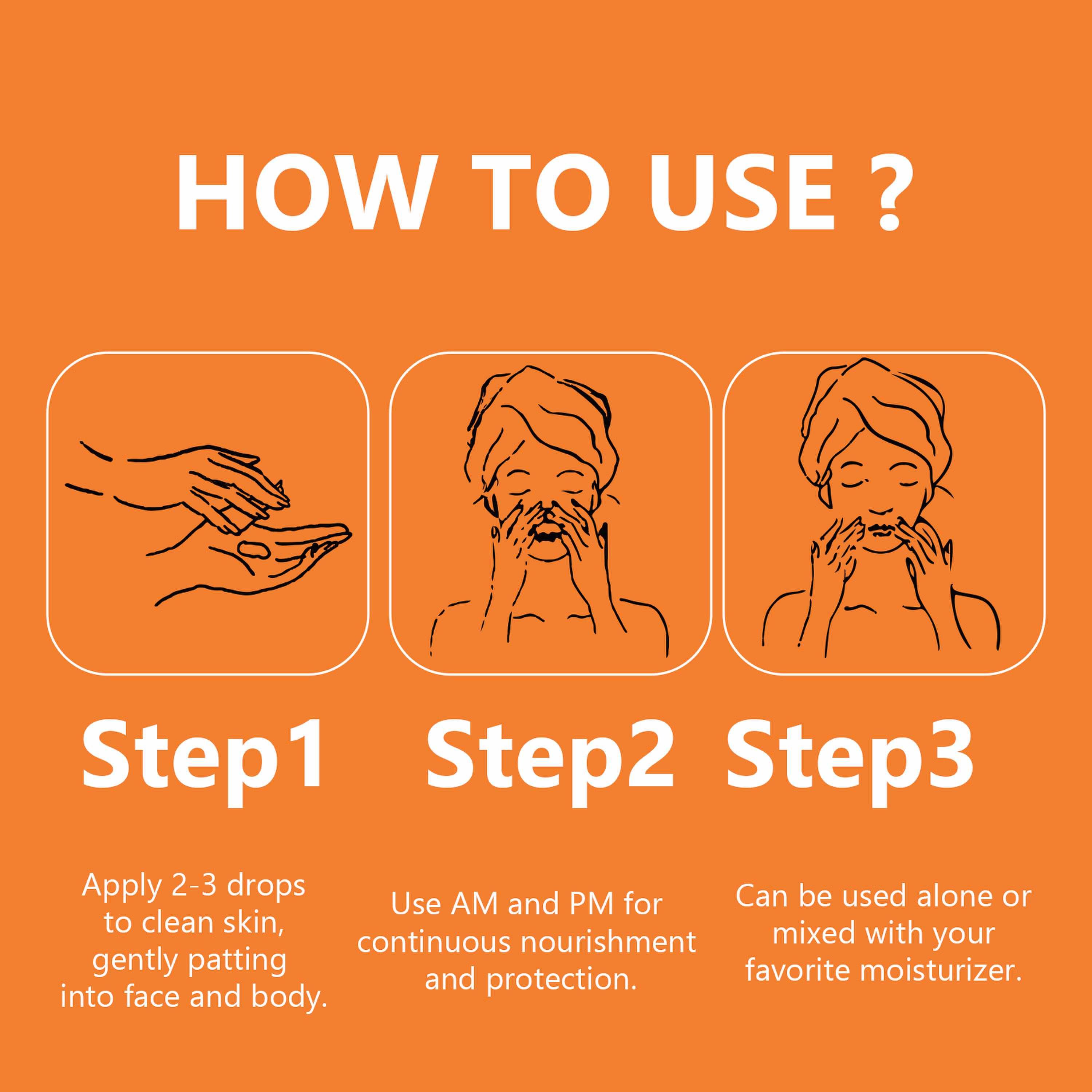 HOW TO USE ?

Step1

Apply 2-3 drops to clean skin, gently patting into face and body.

Step2

Use AM and PM for continuous nourishment and protection.

Step3

Can be used alone or mixed with your favorite moisturizer.