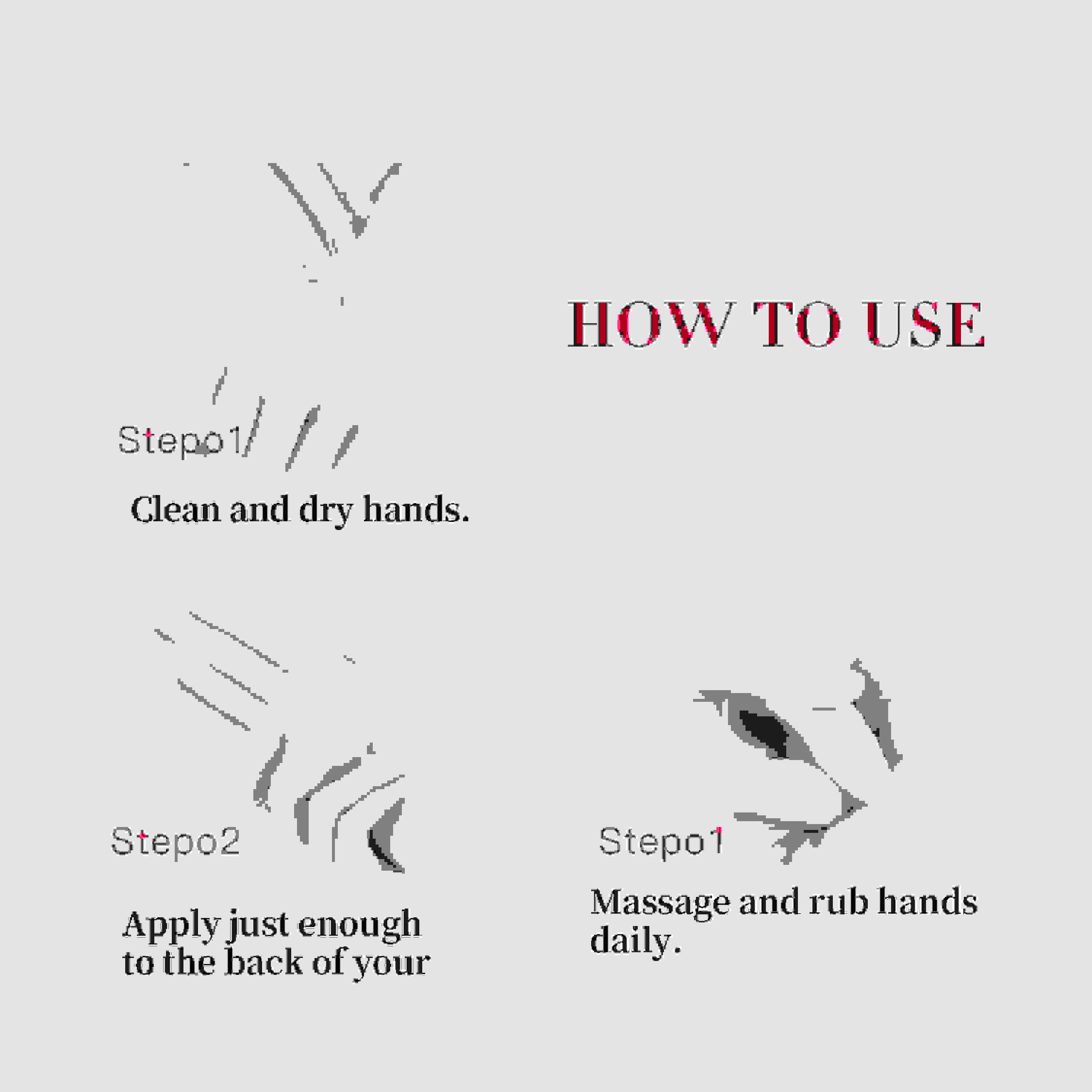 HOW TO USE

Stepo1

Clean and dry hands.

Stepo2

Apply just enough to the back of your

Stepo1

Massage and rub hands daily.