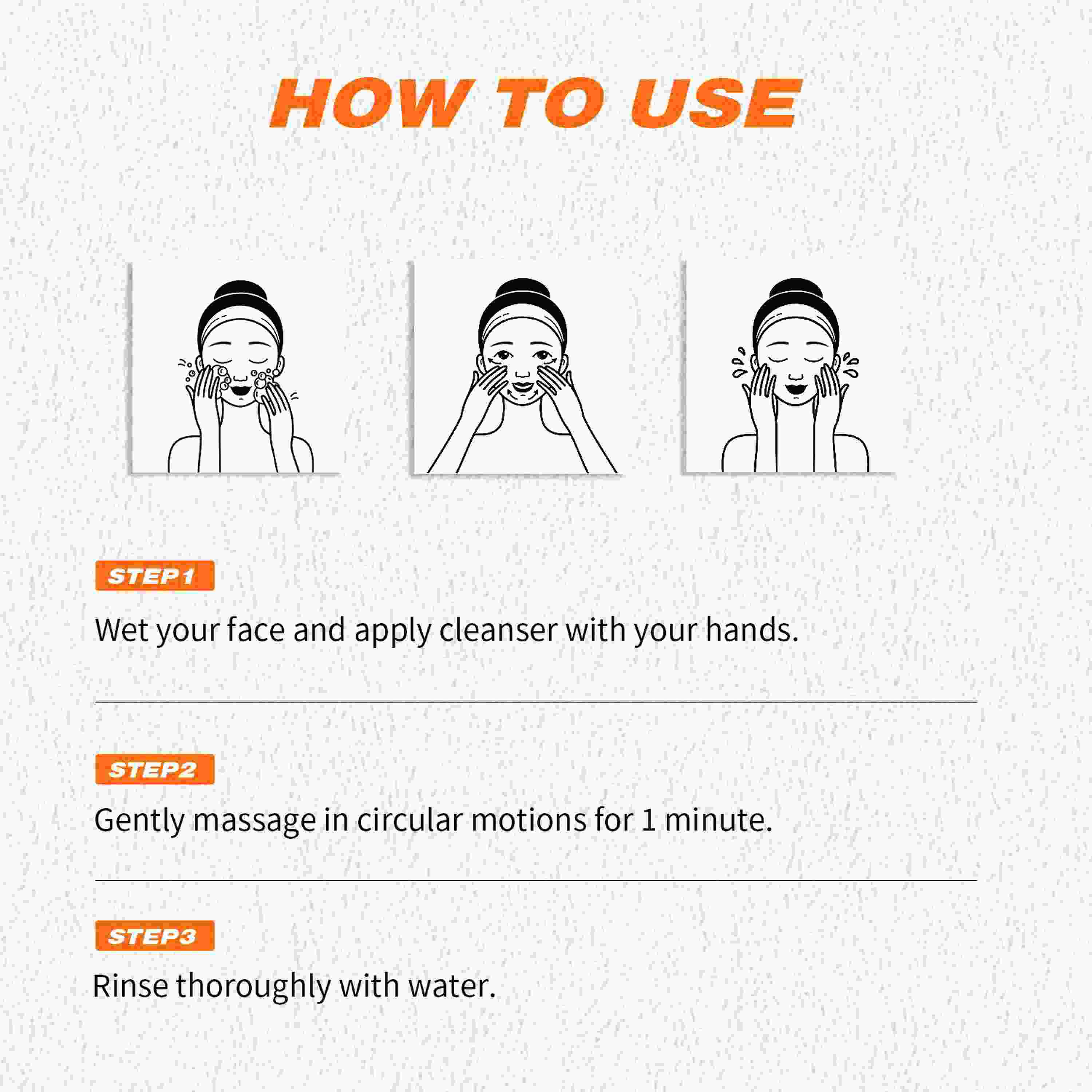 HOW TO USE

STEP1

Wet your face and apply cleanser with your hands.

STEP2

Gently massage in circular motions for 1 minute.

STEP3

Rinse thoroughly with water.