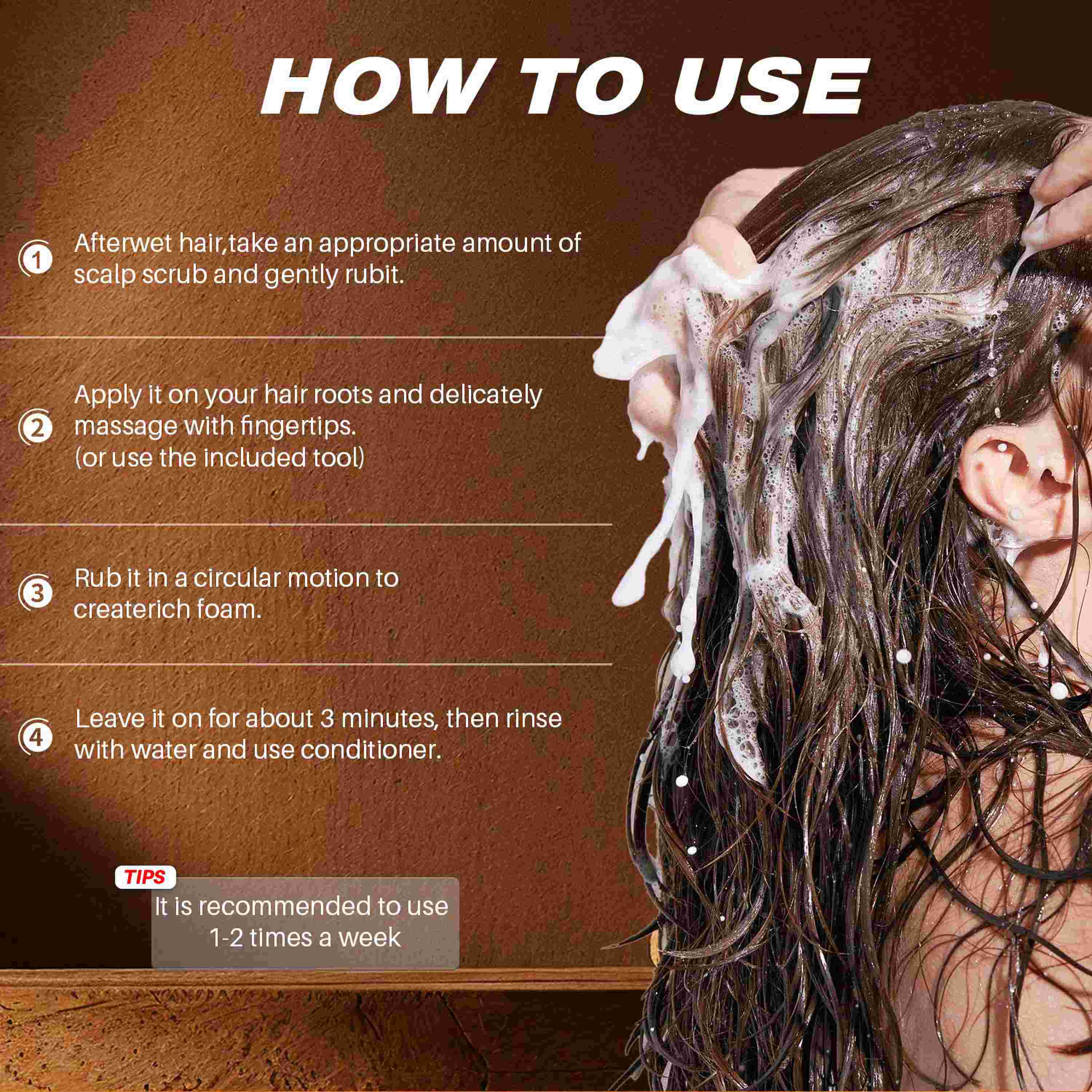 HOW TO USE

1 Afterwet hair,take an appropriate amount of scalp scrub and gently rubit.

2 Apply it on your hair roots and delicately massage with fingertips. (or use the included tool)

3 Rub it in a circular motion to createrich foam.

4 Leave it on for about 3 minutes, then rinse with water and use conditioner.

TIPS

It is recommended to use 1-2 times a week